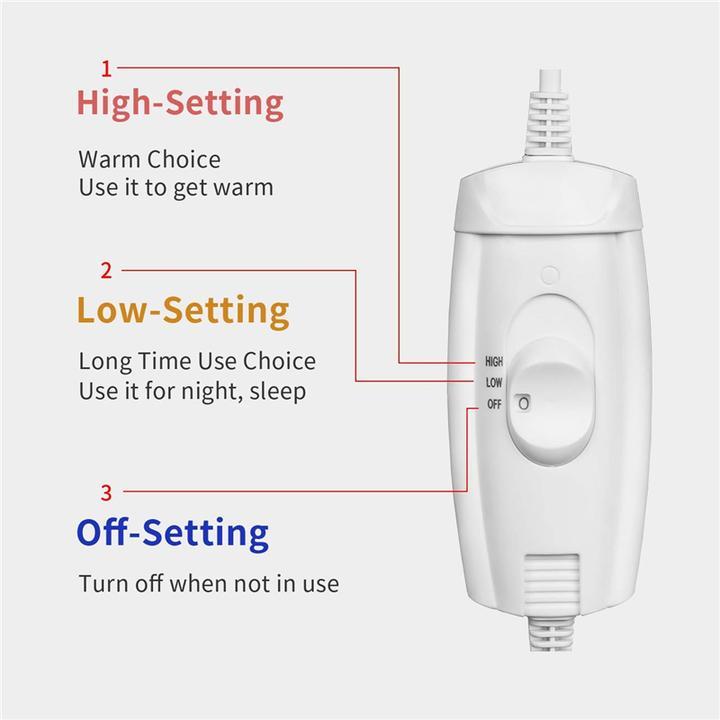 1
High-Setting

Warm Choice
Use it to get warm

2
Low-Setting

Long Time Use Choice
Use it for night, sleep

3
Off-Setting

Turn off when not in use

HIGH
LOW
OFF